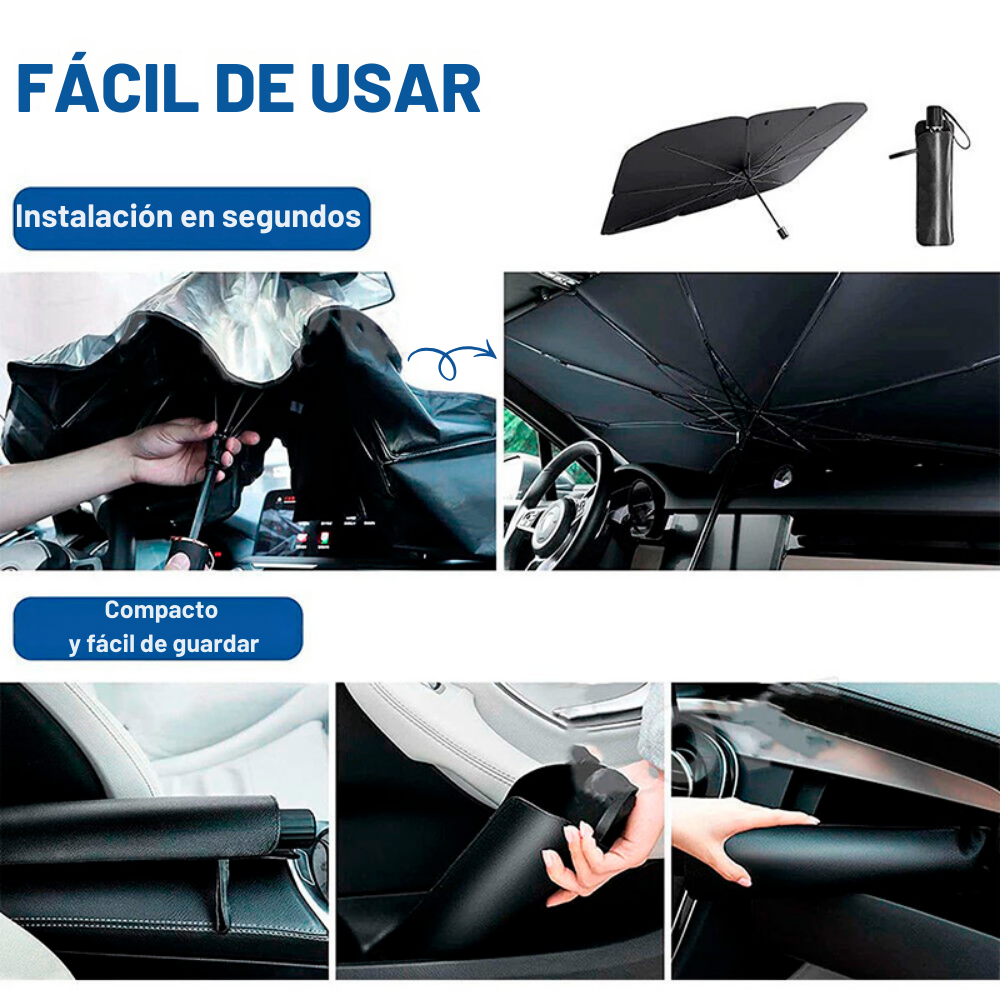 FÁCIL DE USAR

Instalación en segundos

Compacto
y fácil de guardar