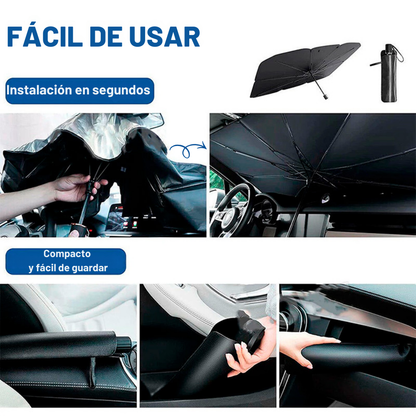 FÁCIL DE USAR

Instalación en segundos

Compacto
y fácil de guardar